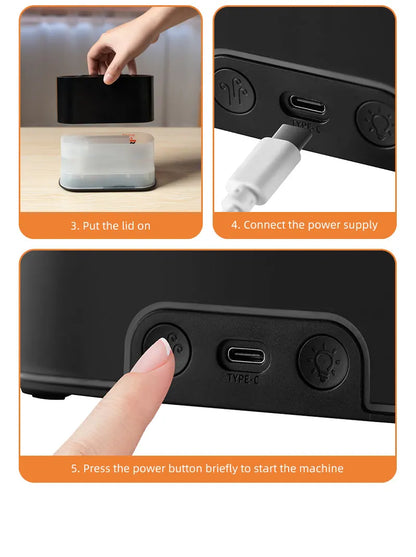 3. Put the lid on

TYPE-C

4. Connect the power supply

TYPE-C

5. Press the power button briefly to start the machine