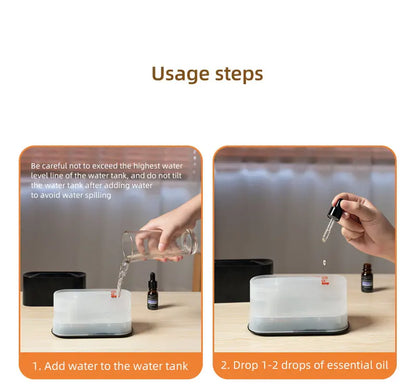 Usage steps

Be careful not to exceed the highest water level line of the water tank, and do not tilt the water tank after adding water to avoid water spilling

1. Add water to the water tank

2. Drop 1-2 drops of essential oil